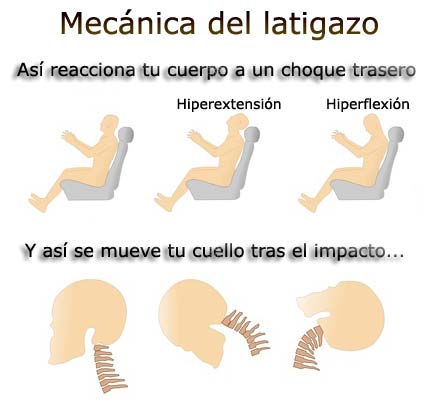 Mecánica del latigazo

Así reacciona tu cuerpo a un choque trasero

Hiperextensión

Hiperflexión

Y así se mueve tu cuello tras el impacto...